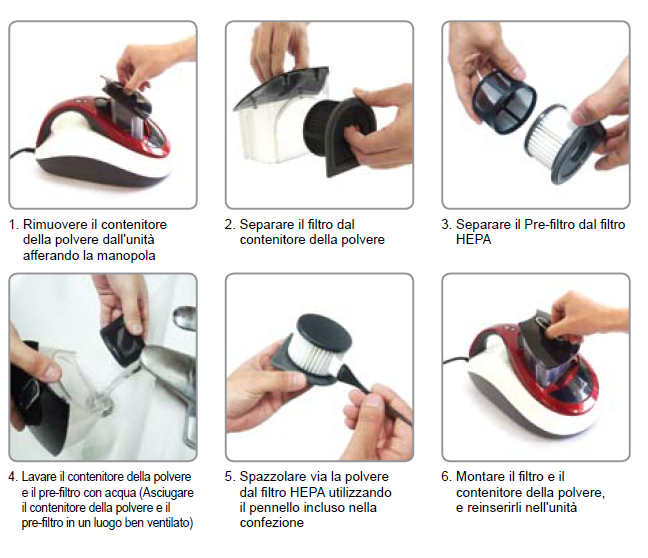 1. Rimuovere il contenitore della polvere dall'unità afferando la manopola

2. Separare il filtro dal contenitore della polvere

3. Separare il Pre-filtro dal filtro HEPA

4. Lavare il contenitore della polvere e il pre-filtro con acqua (Asciugare il contenitore della polvere e il pre-filtro in un luogo ben ventilato)

5. Spazzolare via la polvere dal filtro HEPA utilizzando il pennello incluso nella confezione

6. Montare il filtro e il contenitore della polvere, e reinserirli nell'unità