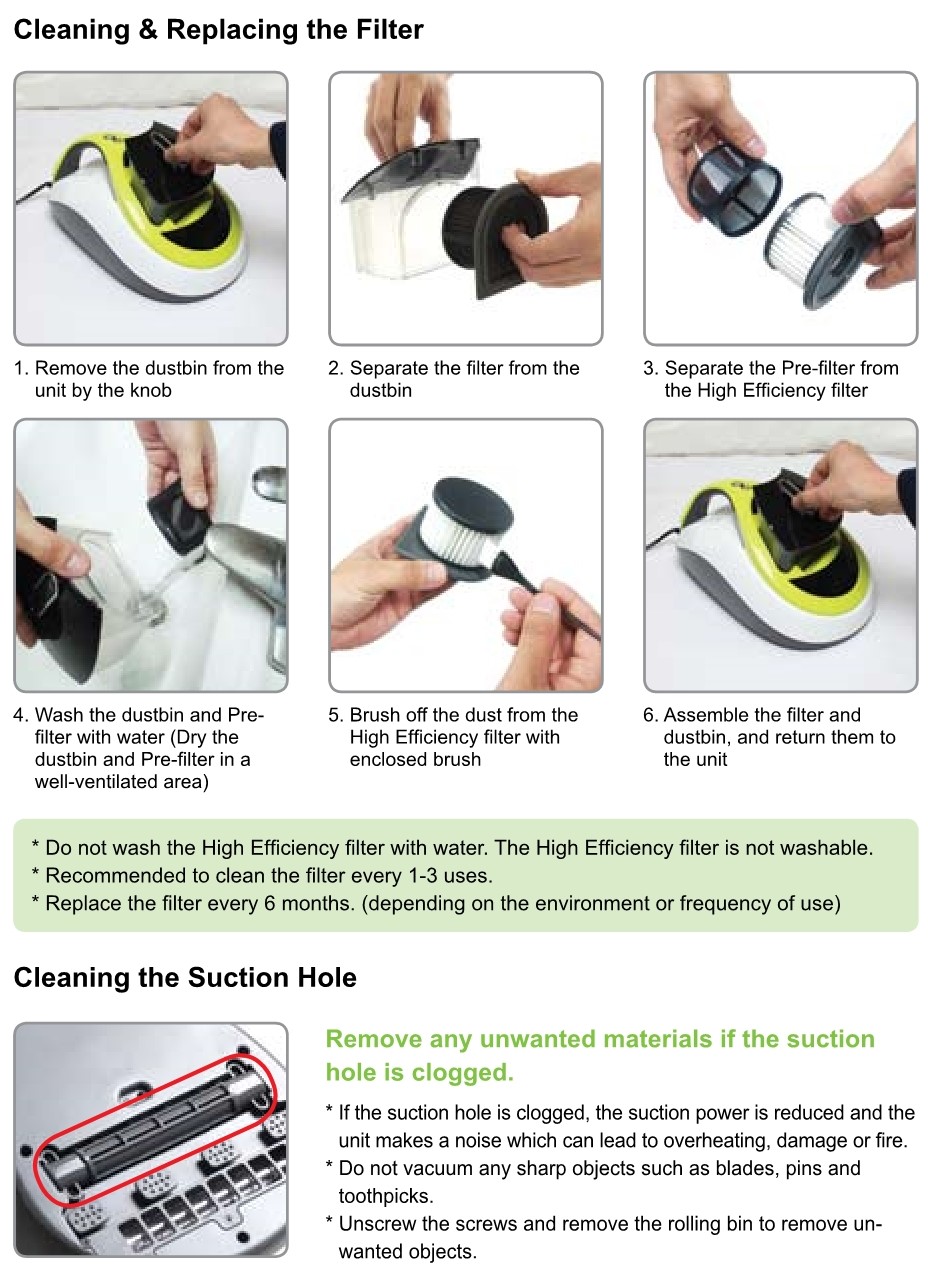 Cleaning & Replacing the Filter

1. Remove the dustbin from the unit by the knob

2. Separate the filter from the dustbin

3. Separate the Pre-filter from the High Efficiency filter

4. Wash the dustbin and Pre-filter with water (Dry the dustbin and Pre-filter in a well-ventilated area)

5. Brush off the dust from the High Efficiency filter with enclosed brush

6. Assemble the filter and dustbin, and return them to the unit

* Do not wash the High Efficiency filter with water. The High Efficiency filter is not washable.
* Recommended to clean the filter every 1-3 uses.
* Replace the filter every 6 months. (depending on the environment or frequency of use)

Cleaning the Suction Hole

Remove any unwanted materials if the suction hole is clogged.

* If the suction hole is clogged, the suction power is reduced and the unit makes a noise which can lead to overheating, damage or fire.
* Do not vacuum any sharp objects such as blades, pins and toothpicks.
* Unscrew the screws and remove the rolling bin to remove unwanted objects.